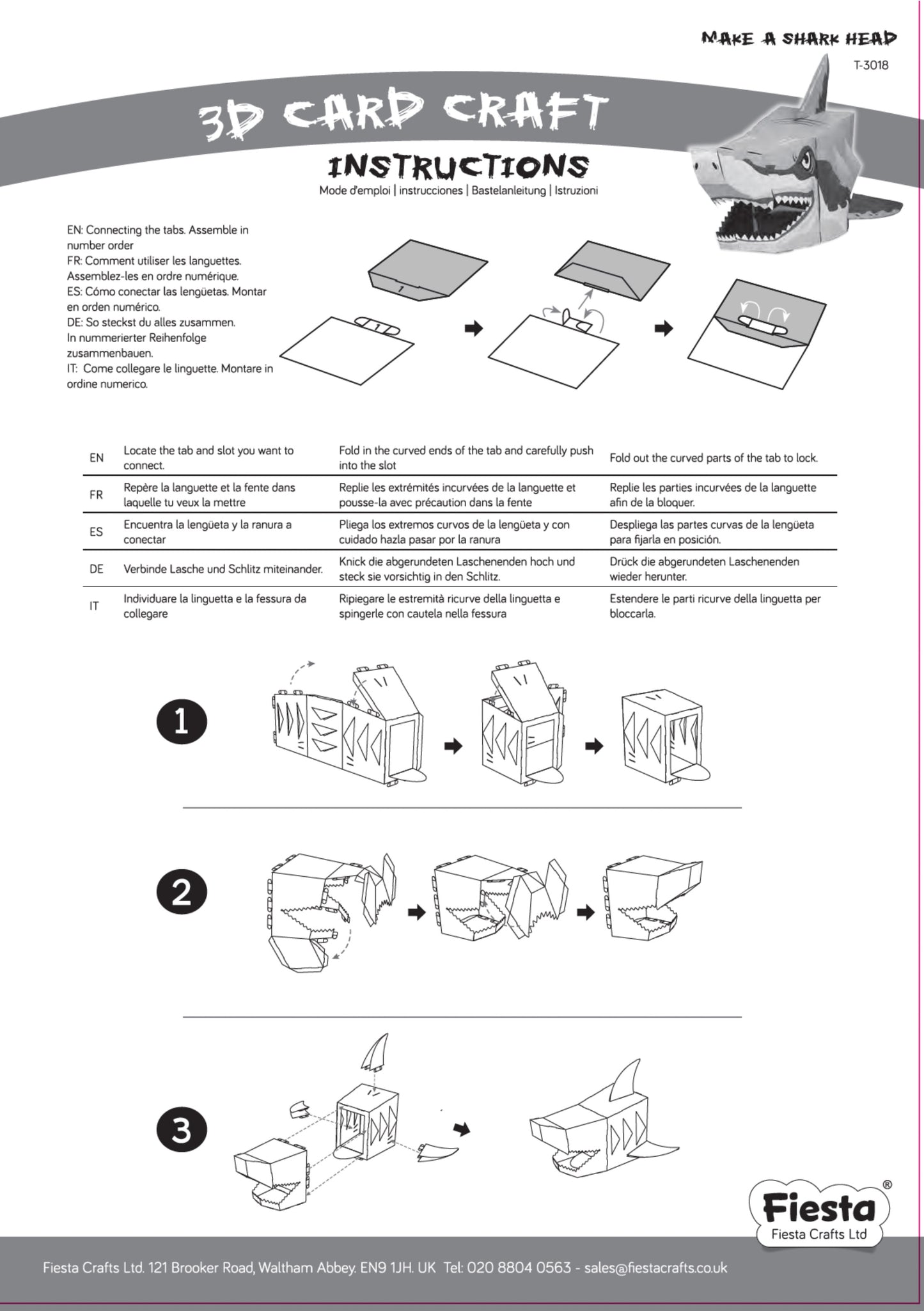 MAKE A SHARK HEAD
T-3018

3D CARD CRAFT

INSTRUCTIONS
Mode d'emploi | instrucciones | Bastelanleitung | Istruzioni

EN: Connecting the tabs. Assemble in number order
FR: Comment utiliser les languettes. Assemblez-les en ordre numérique.
ES: Cómo conectar las lengüetas. Montar en orden numérico.
DE: So steckst du alles zusammen. In nummerierter Reihenfolge zusammenbauen.
IT: Come collegare le linguette. Montare in ordine numerico.

1

1

| EN | Locate the tab and slot you want to connect. | Fold in the curved ends of the tab and carefully push into the slot | Fold out the curved parts of the tab to lock. |
|---|---|---|---|
| FR | Repère la languette et la fente dans laquelle tu veux la mettre | Replie les extrémités incurvées de la languette et pousse-la avec précaution dans la fente | Replie les parties incurvées de la languette afin de la bloquer. |
| ES | Encuentra la lengüeta y la ranura a conectar | Pliega los extremos curvos de la lengüeta y con cuidado hazla pasar por la ranura | Despliega las partes curvas de la lengüeta para fijarla en posición. |
| DE | Verbinde Lasche und Schlitz miteinander. | Knick die abgerundeten Laschenenden hoch und steck sie vorsichtig in den Schlitz. | Drück die abgerundeten Laschenenden wieder herunter. |
| IT | Individuare la linguetta e la fessura da collegare | Ripiegare le estremità ricurve della linguetta e spingerle con cautela nella fessura | Estendere le parti ricurve della linguetta per bloccarla. |

1

2

3

Fiesta®
Fiesta Crafts Ltd

Fiesta Crafts Ltd. 121 Brooker Road, Waltham Abbey. EN9 1JH. UK Tel: 020 8804 0563 - sales@fiestacrafts.co.uk