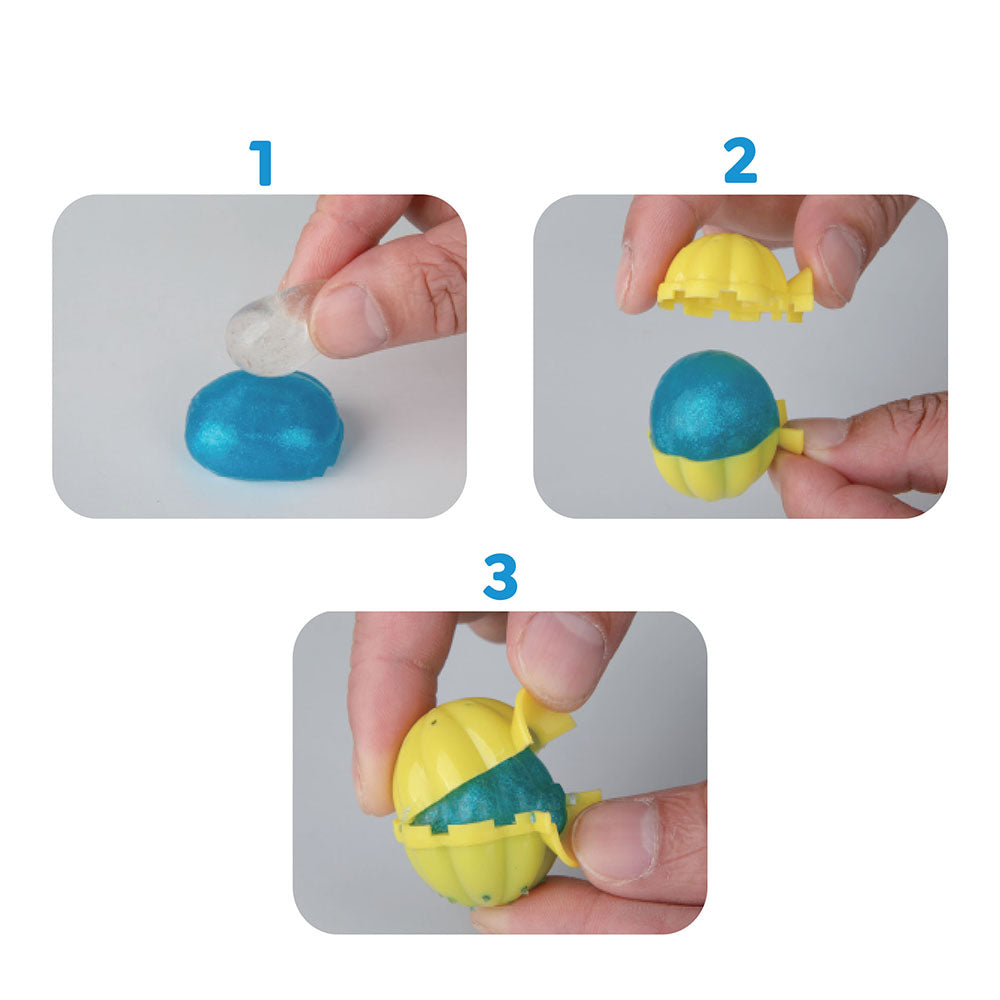 1

2

3