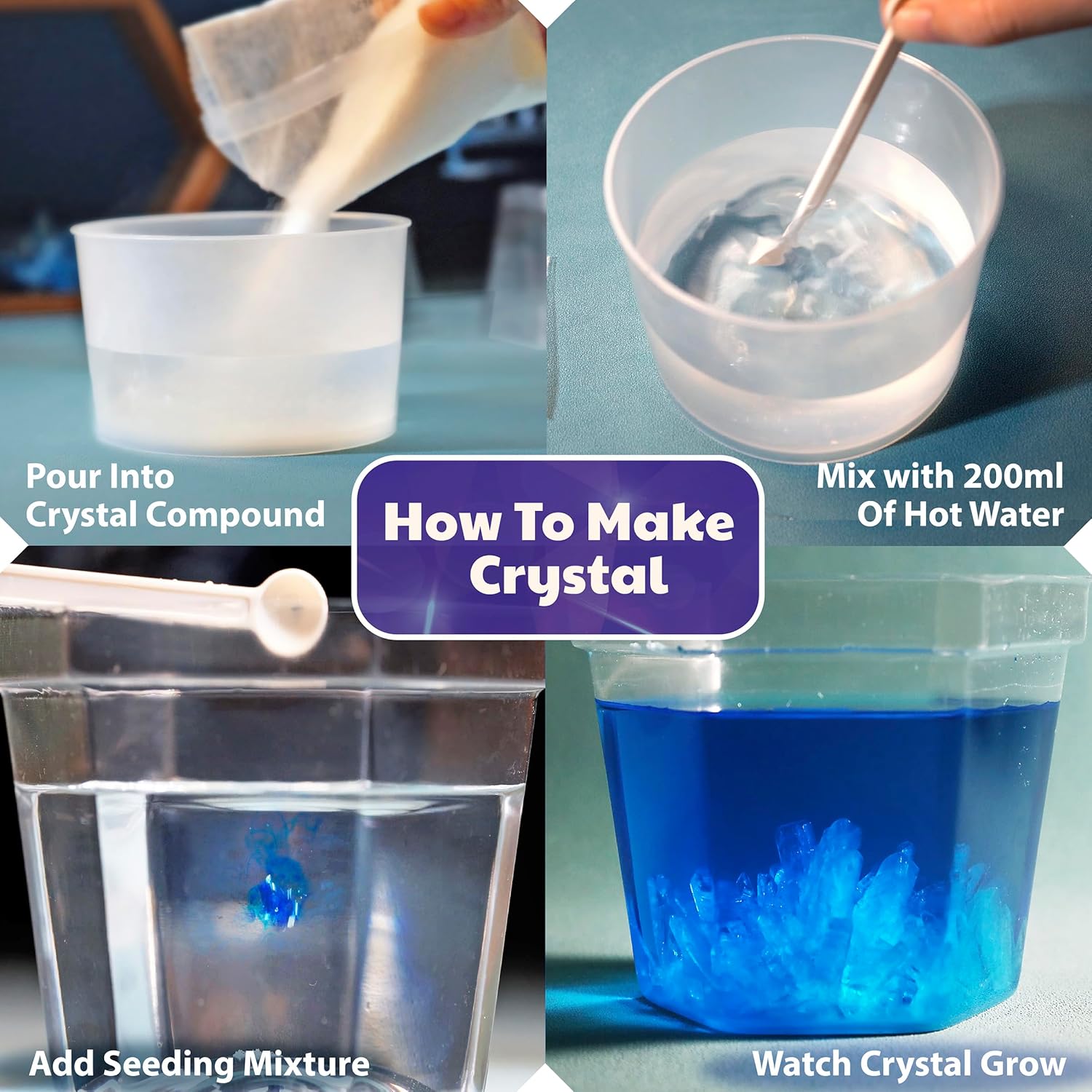 Pour Into
Crystal Compound

Mix with 200ml
Of Hot Water

How To Make
Crystal

Add Seeding Mixture

Watch Crystal Grow